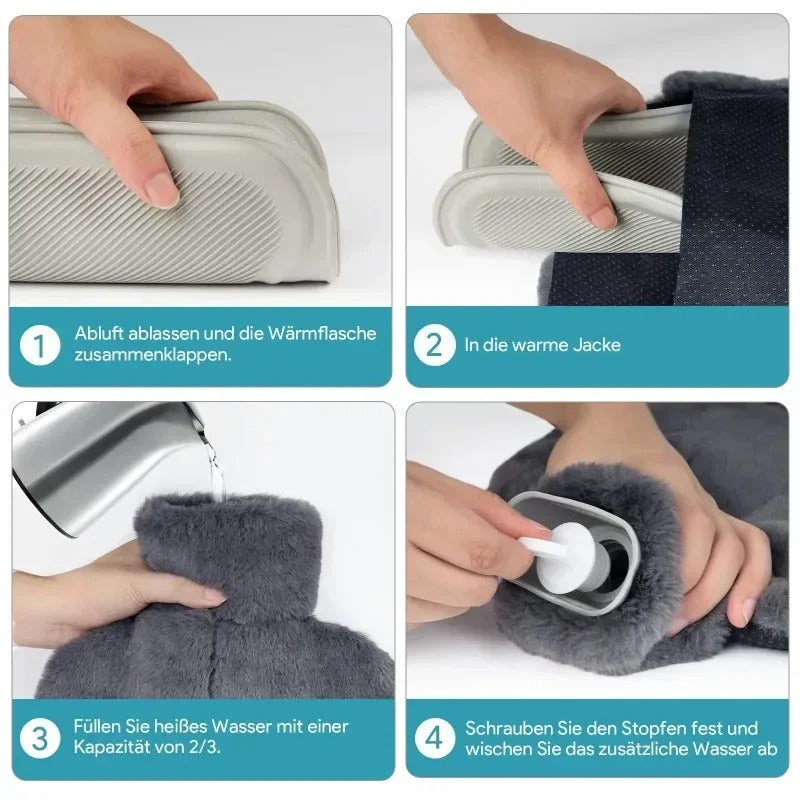 1 Abluft ablassen und die Wärmflasche zusammenklappen.

2 In die warme Jacke

3 Füllen Sie heißes Wasser mit einer Kapazität von 2/3.

4 Schrauben Sie den Stopfen fest und wischen Sie das zusätzliche Wasser ab